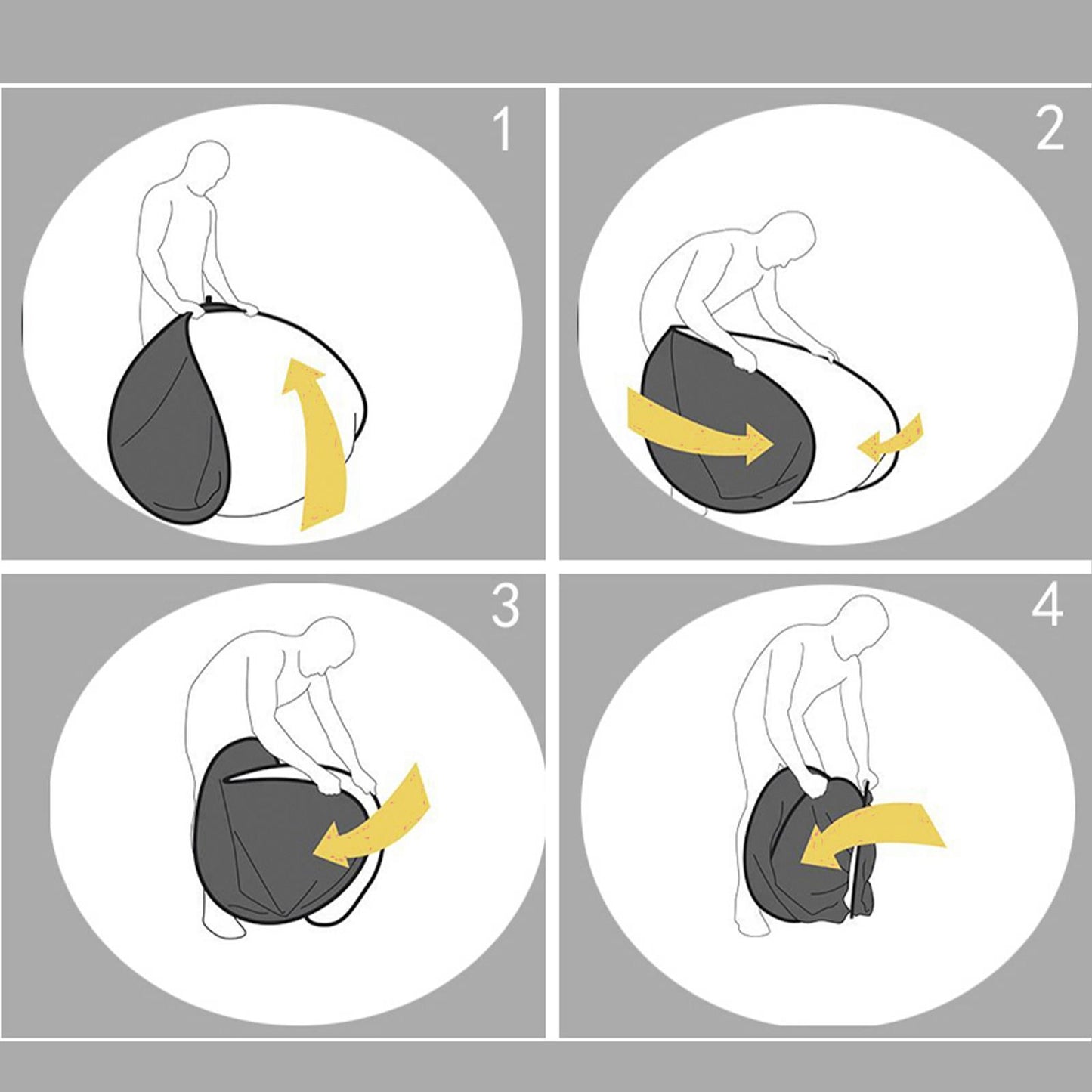 1

2

3

4