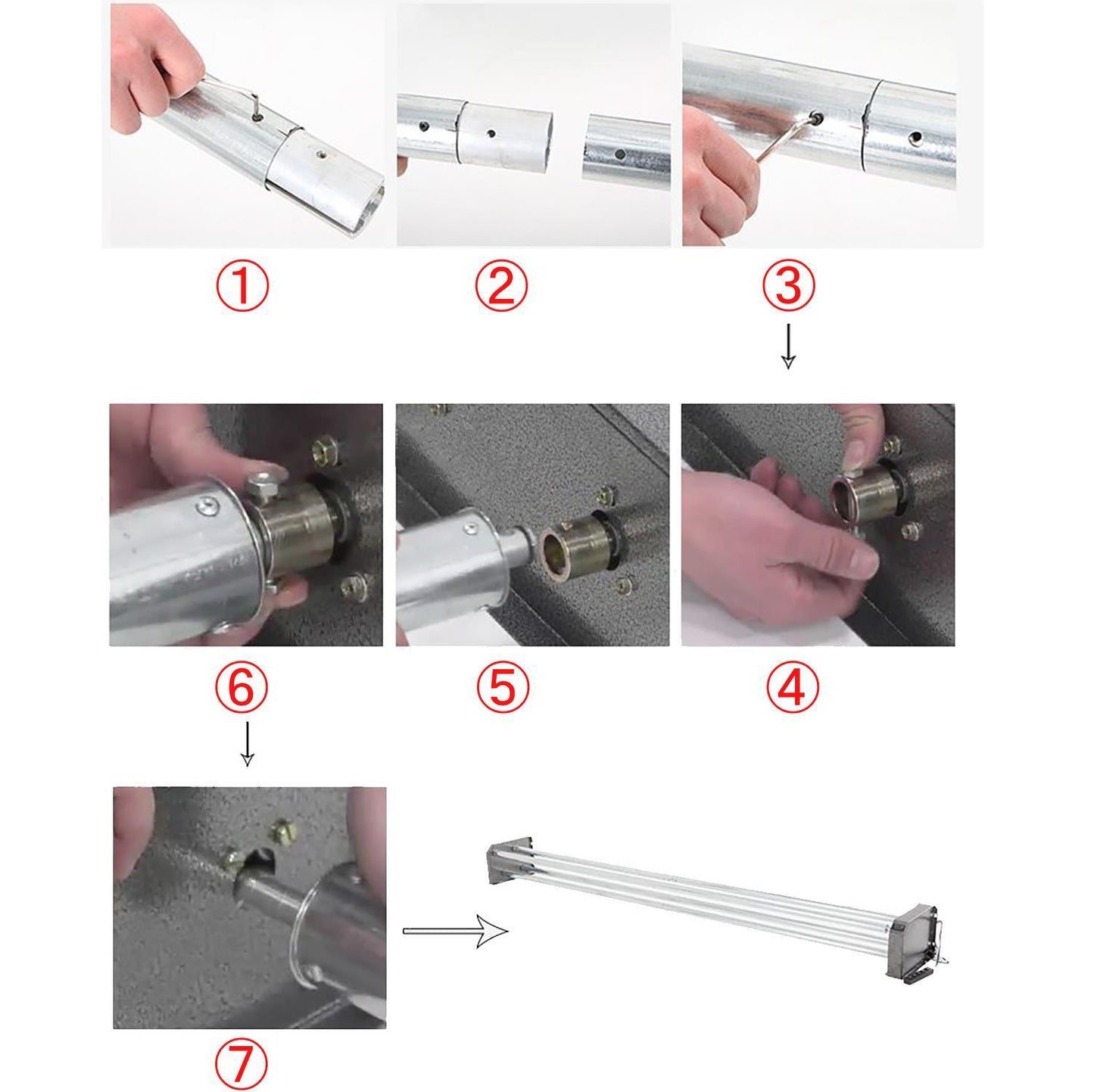 ①

②

③

⑥

⑤

④

⑦