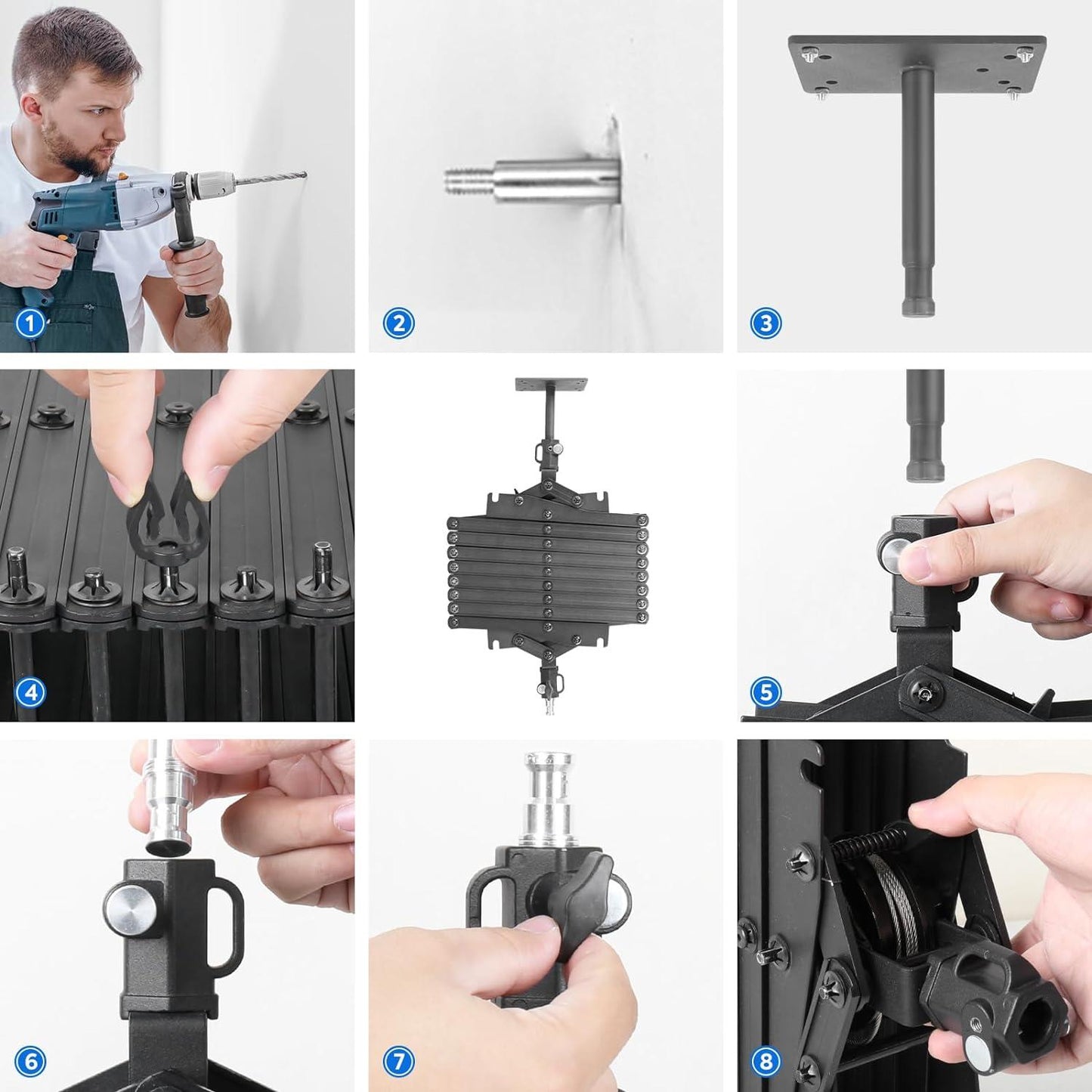 1
2
3
4
5
6
7
8